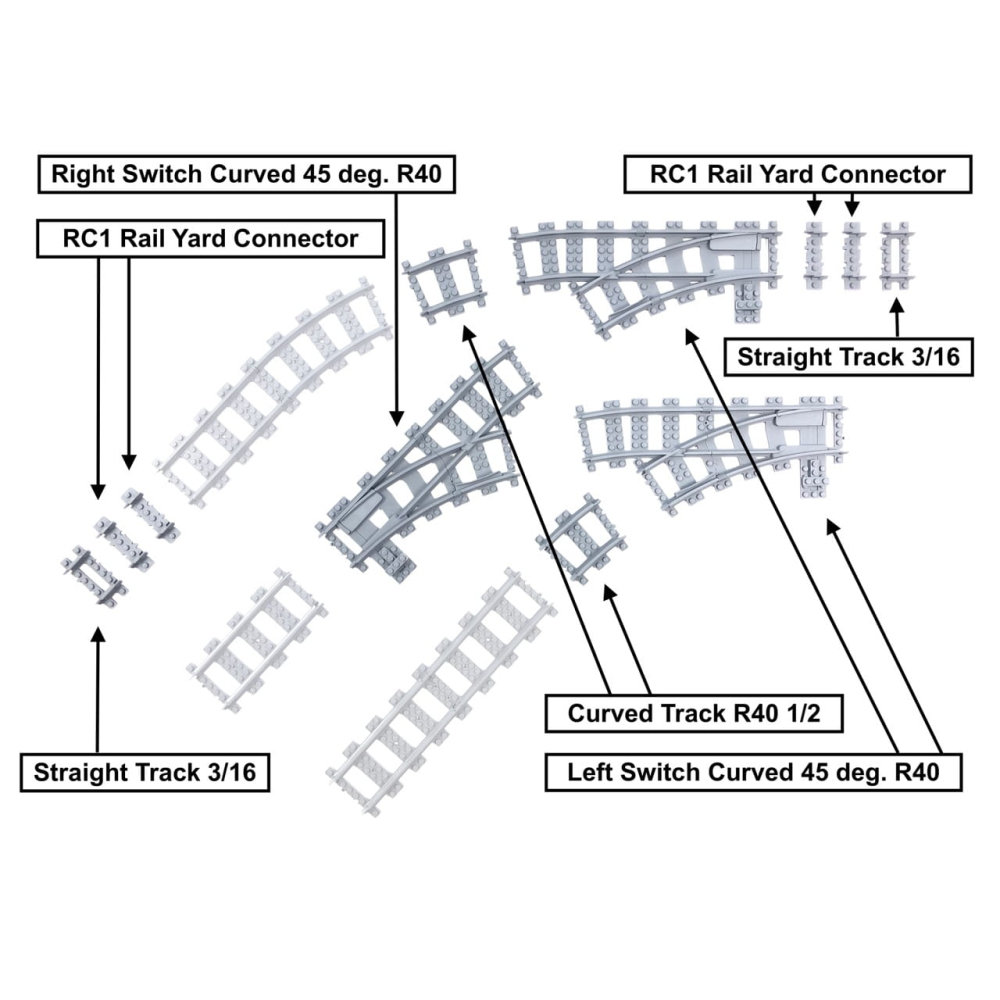 Right Switch Curved 45 deg. R40

RC1 Rail Yard Connector

RC1 Rail Yard Connector

Straight Track 3/16

Curved Track R40 1/2

Straight Track 3/16

Left Switch Curved 45 deg. R40